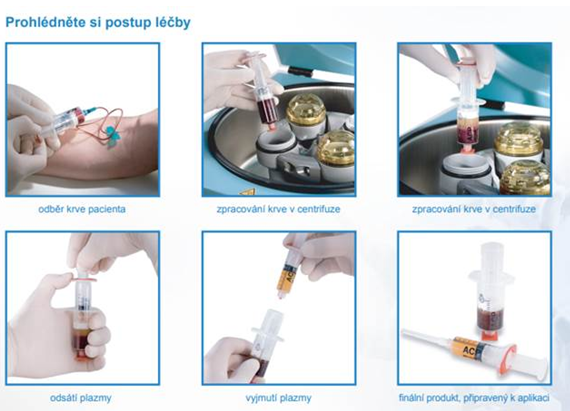 Prohlédněte si postup léčby

odběr krve pacienta

zpracování krve v centrifuze

zpracování krve v centrifuze

odsátí plazmy

vyjmutí plazmy

finální produkt, připravený k aplikaci